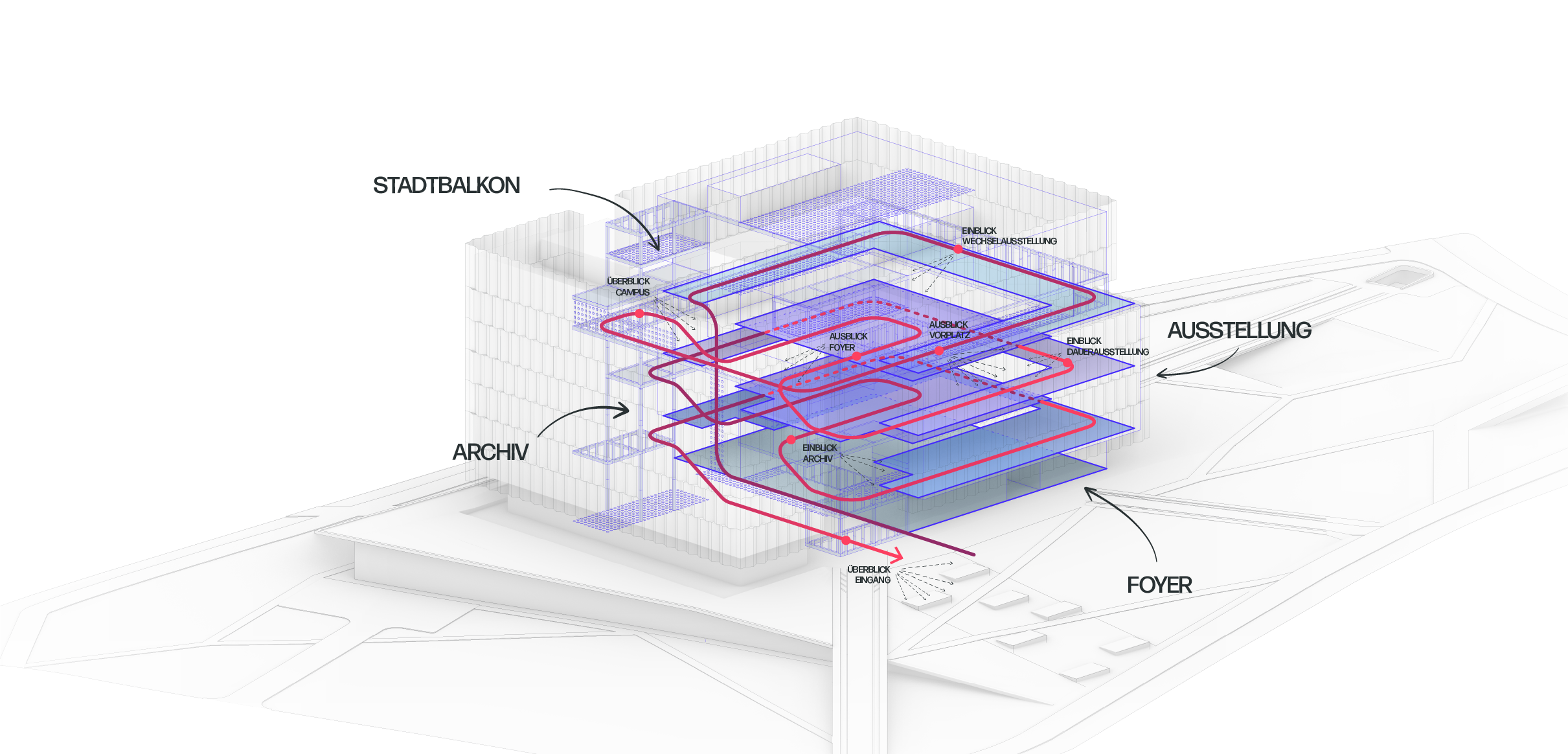 STADTBALKON

EINBLICK WECHSELAUSSTELLUNG

ÜBERBLICK CAMPUS

AUSBLICK VORPLATZ

AUSBLICK FOYER

EINBLICK DAUERAUSSTELLUNG

AUSSTELLUNG

ARCHIV

EINBLICK ARCHIV

ÜBERBLICK EINGANG

FOYER